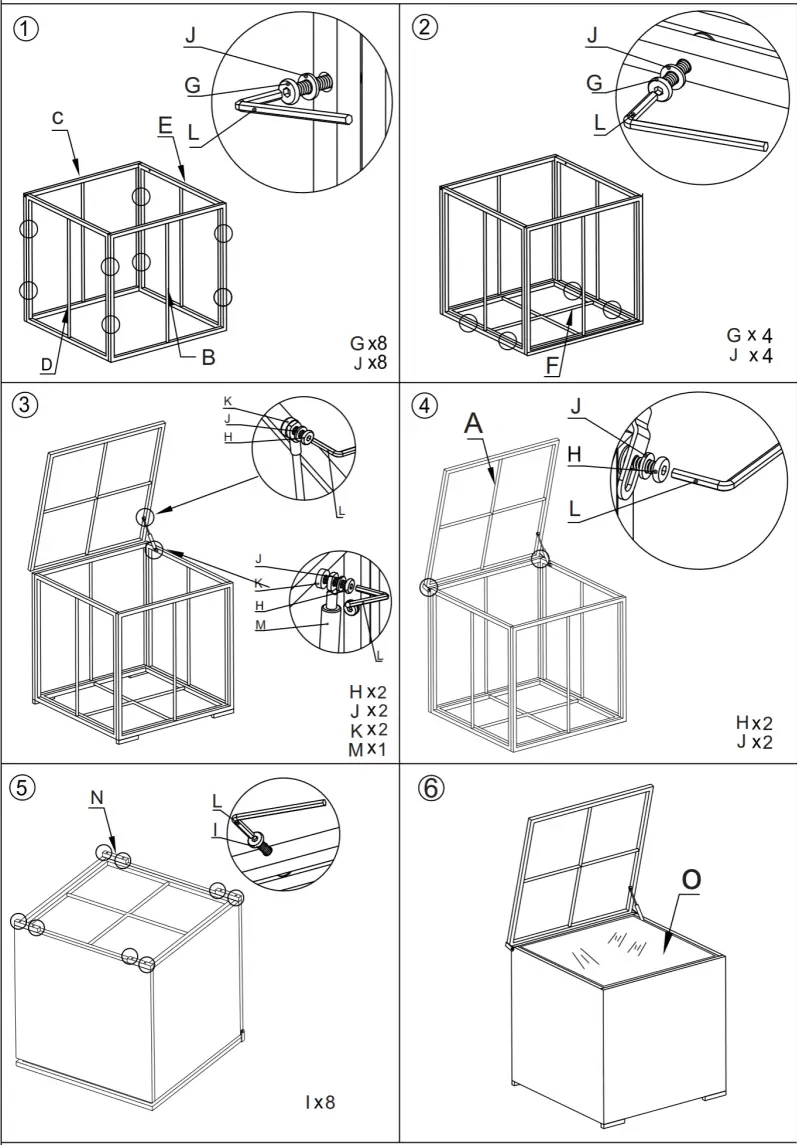 ①

J
G
L
c
E
D
B

G x8
J x8

②

J
G
L
F

G x 4
J x 4

③

K
J
H
L
J
K
H
M
L

H x2
J x2
K x2
M x1

④

A
J
H
L

H x2
J x2

⑤

N
L
I

I x8

⑥

O