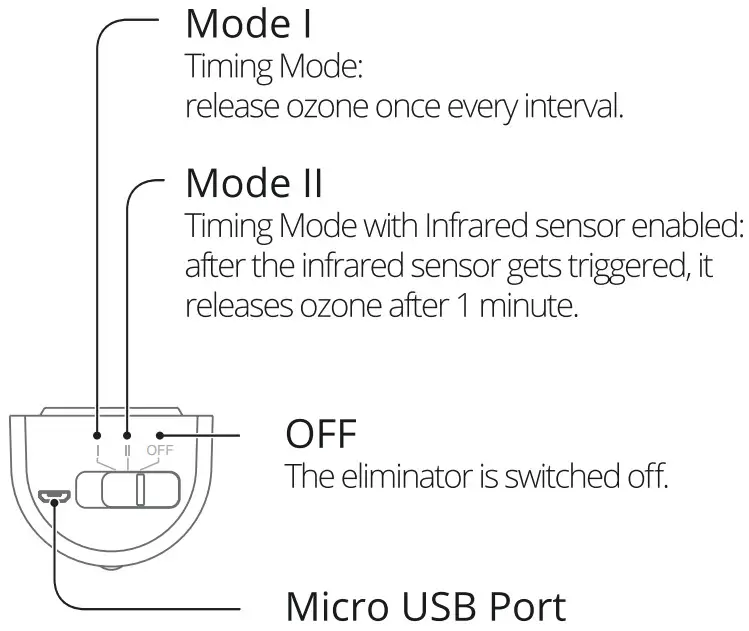 Mode I
Timing Mode:
release ozone once every interval.

Mode II
Timing Mode with Infrared sensor enabled: after the infrared sensor gets triggered, it releases ozone after 1 minute.

I II OFF

OFF
The eliminator is switched off.

Micro USB Port