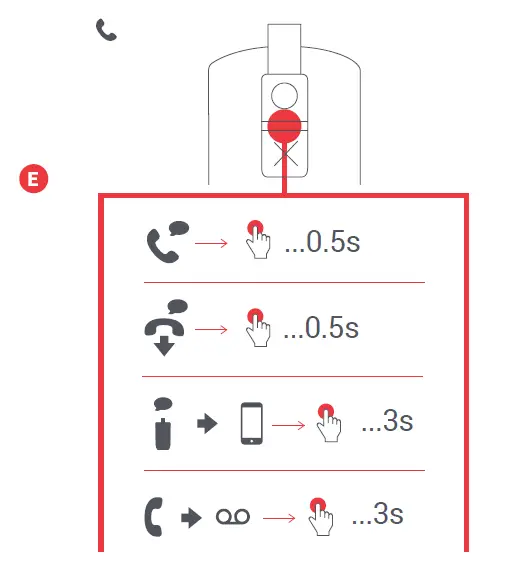 E

...0.5s

...0.5s

...3s

...3s