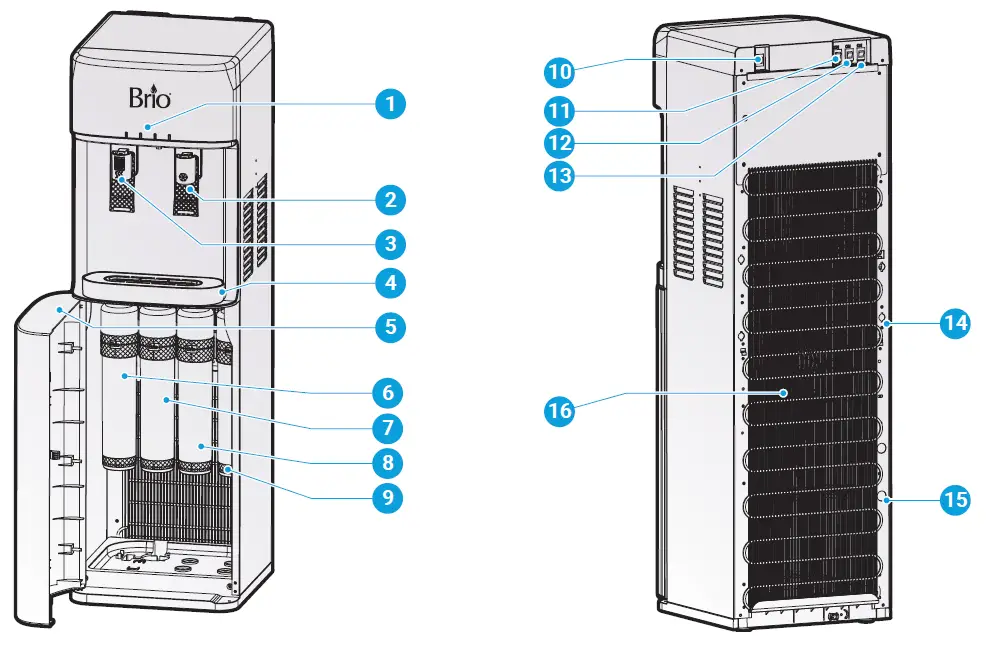 Brio

1
2
3
4
5
6
7
8
9

10
11
12
13
14
16
15