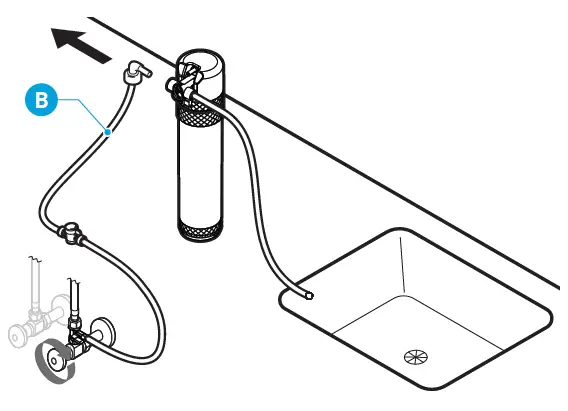 B