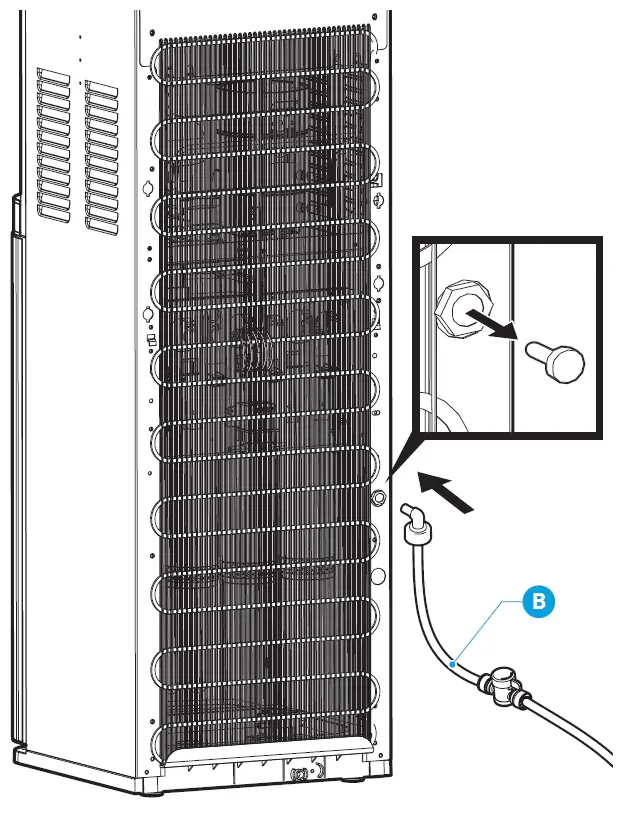 B