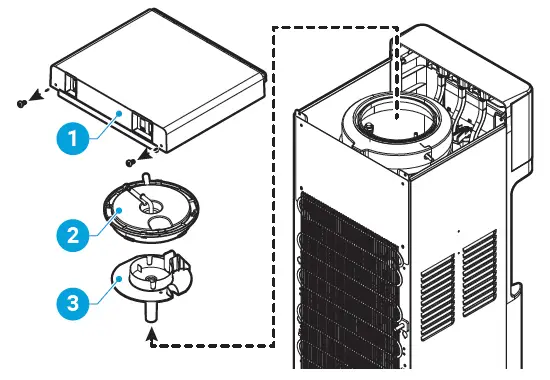 1
2
3