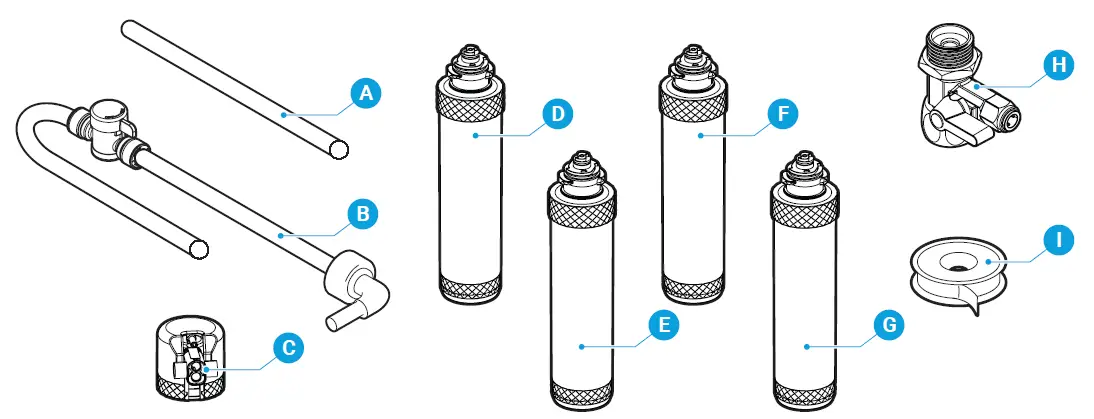 A
B
C
D
E
F
G
H
I