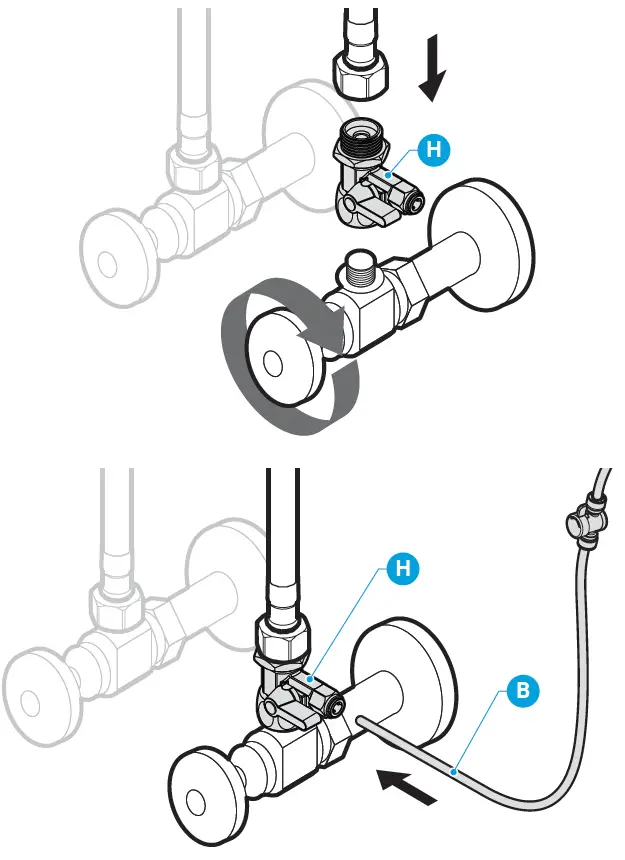 H

H

B