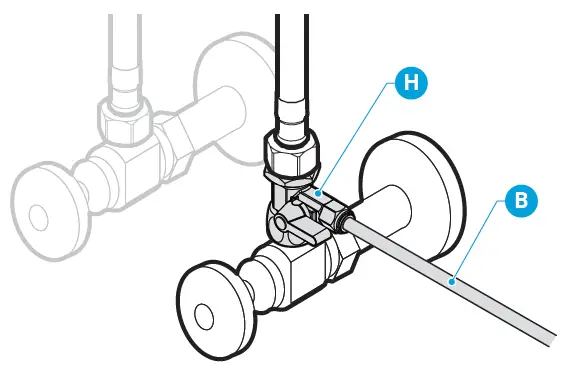 H
B