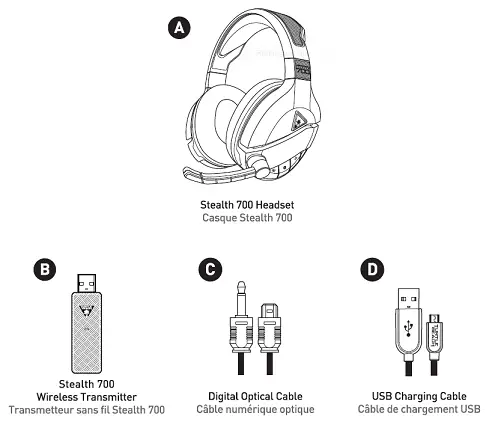 A

Stealth 700 Headset
Casque Stealth 700

B

Stealth 700
Wireless Transmitter
Transmetteur sans fil Stealth 700

C

Digital Optical Cable
Câble numérique optique

D

USB Charging Cable
Câble de chargement USB