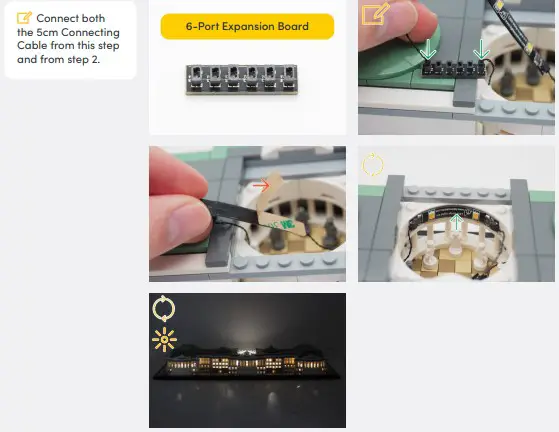 Connect both the 5cm Connecting Cable from this step and from step 2.

6-Port Expansion Board