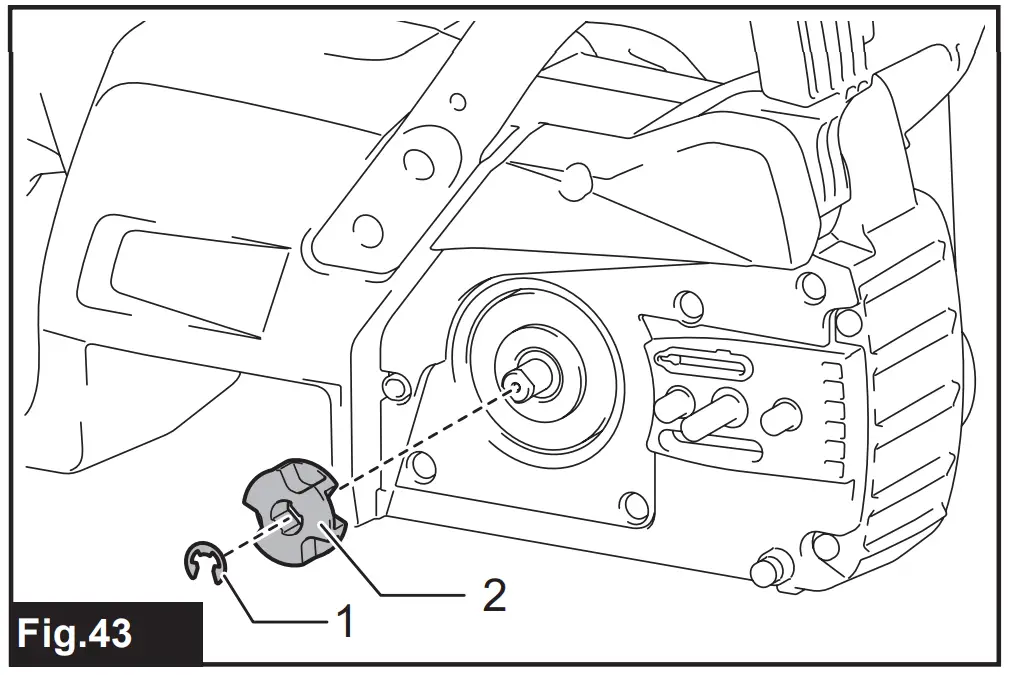 2
1
Fig.43