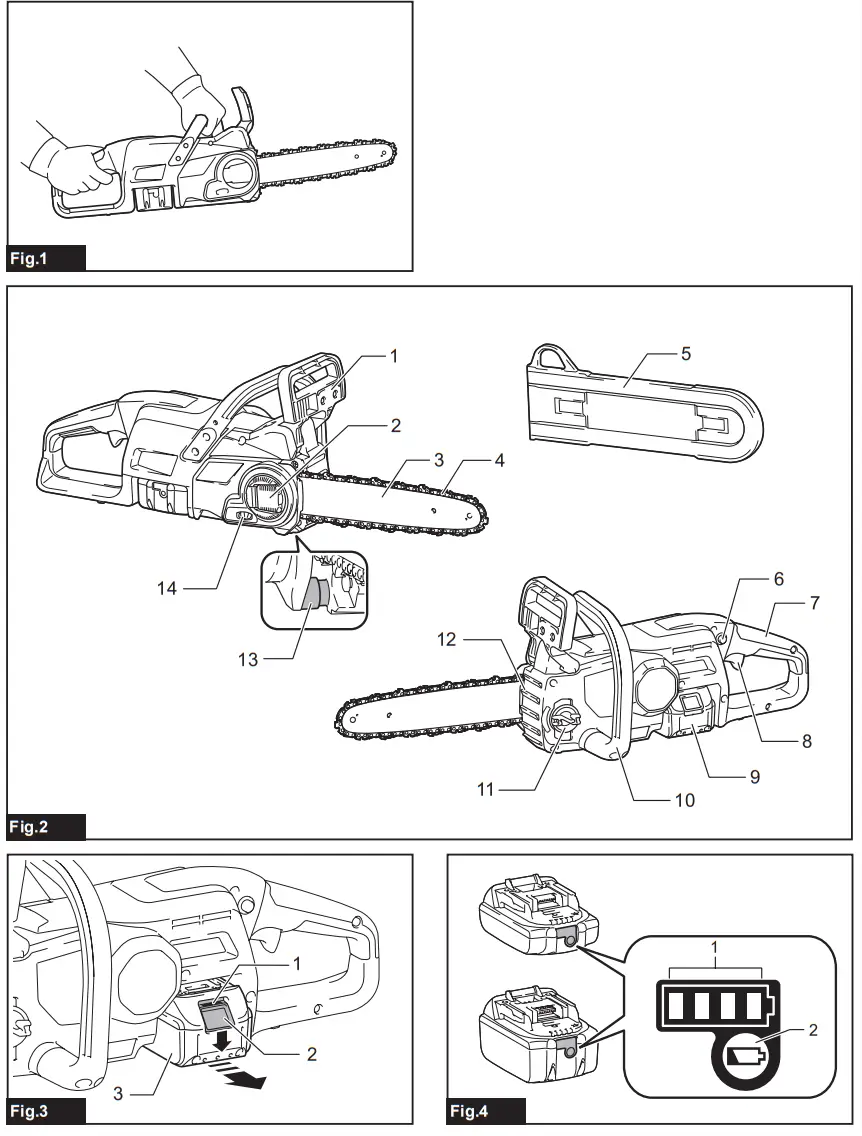 Fig.1

1
2
3
4
5
14
13
6
7
12
8
9
11
10
Fig.2

1
2
3
Fig.3

1
2
Fig.4