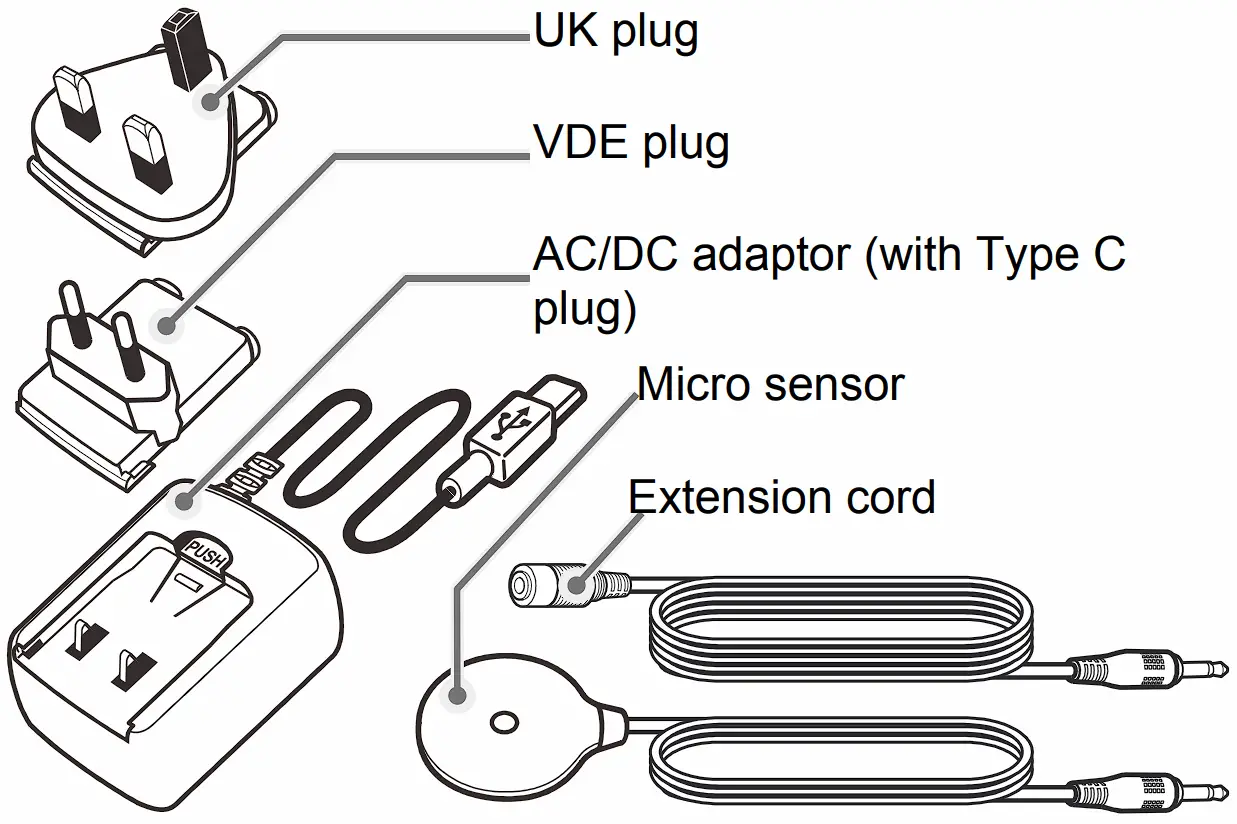 UK plug
VDE plug
AC/DC adaptor (with Type C plug)
Micro sensor
Extension cord
PUSH