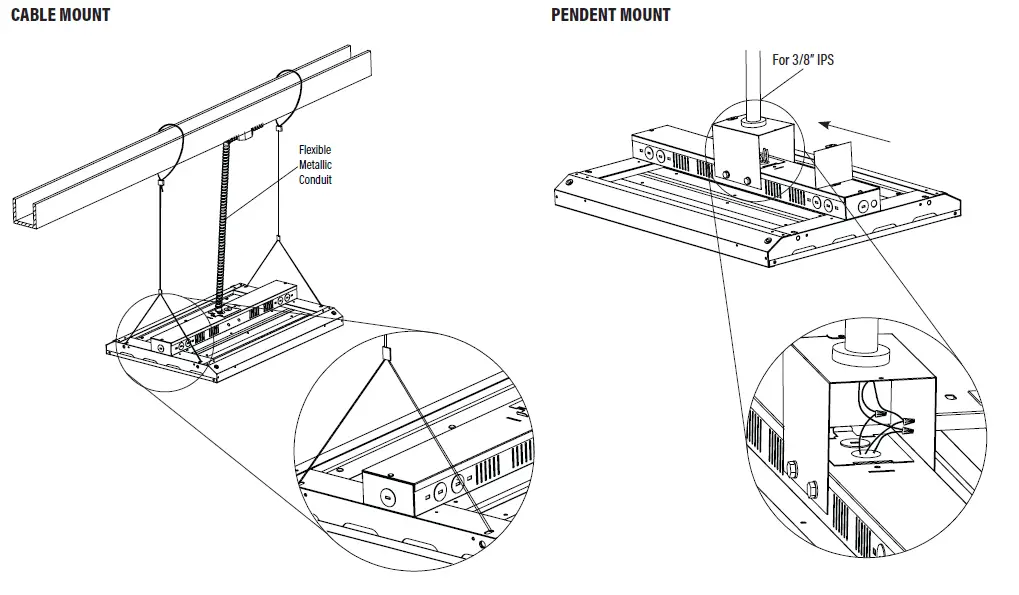 CABLE MOUNT

Flexible Metallic Conduit

PENDENT MOUNT

For 3/8" IPS