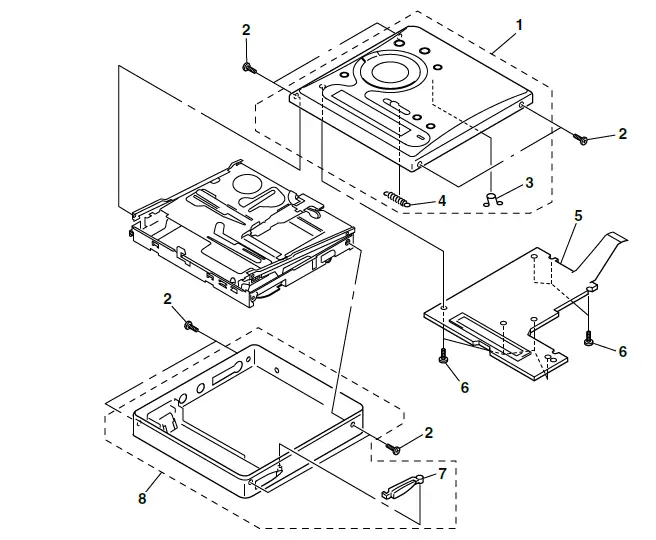 2
1
2
3
4
5
2
6
6
2
7
8