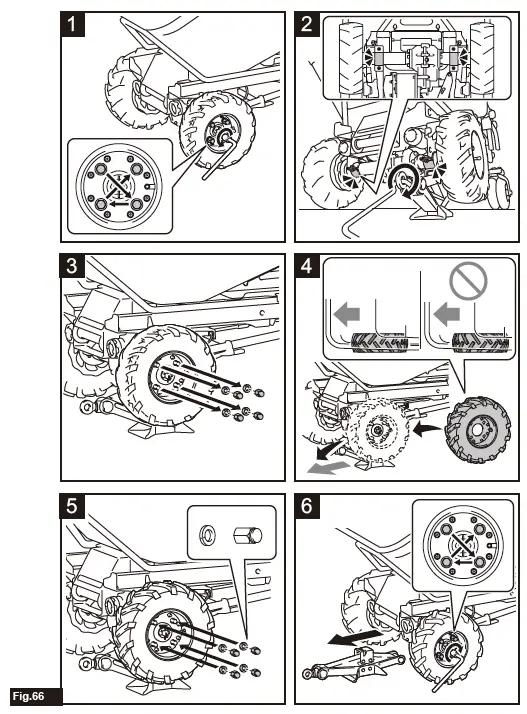 1

2

3

4

5

6

Fig.66