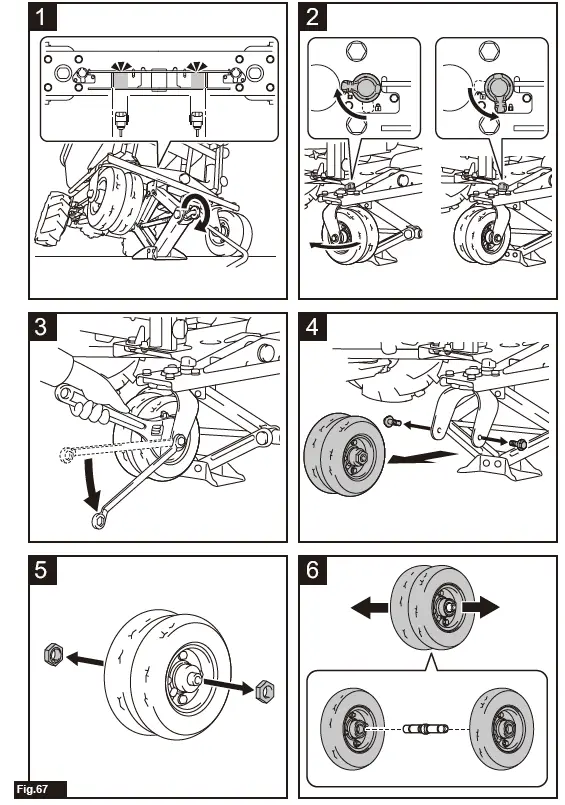 1

2

3

4

5

6

Fig.67