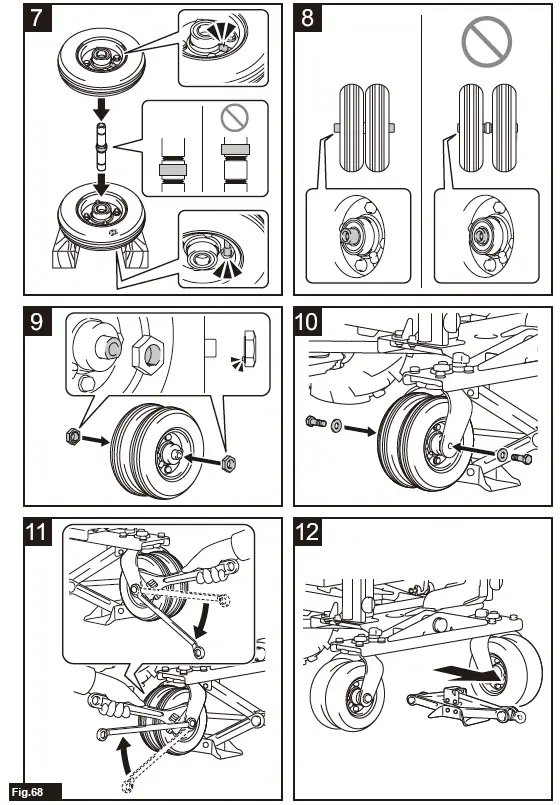 7

8

9

10

11

12

Fig.68