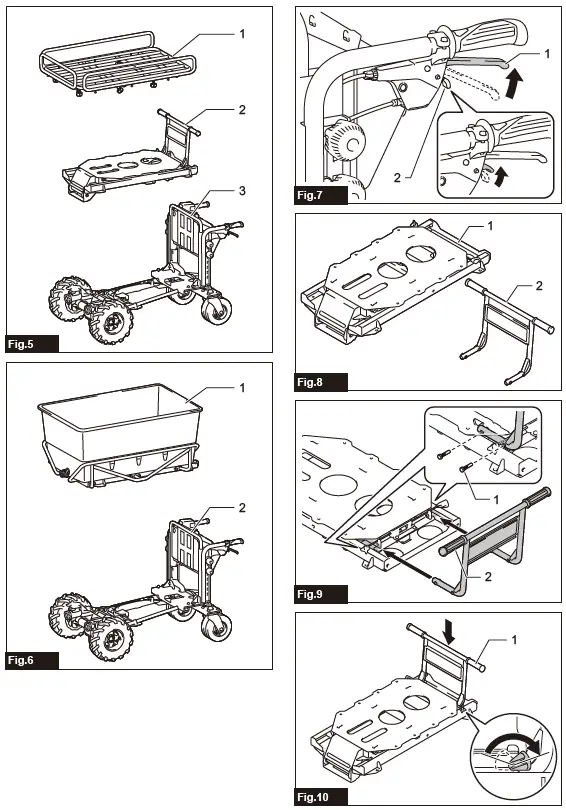 1
2
3
Fig.5

1
2
Fig.6

1
2
Fig.7

1
2
Fig.8

1
2
Fig.9

1
Fig.10