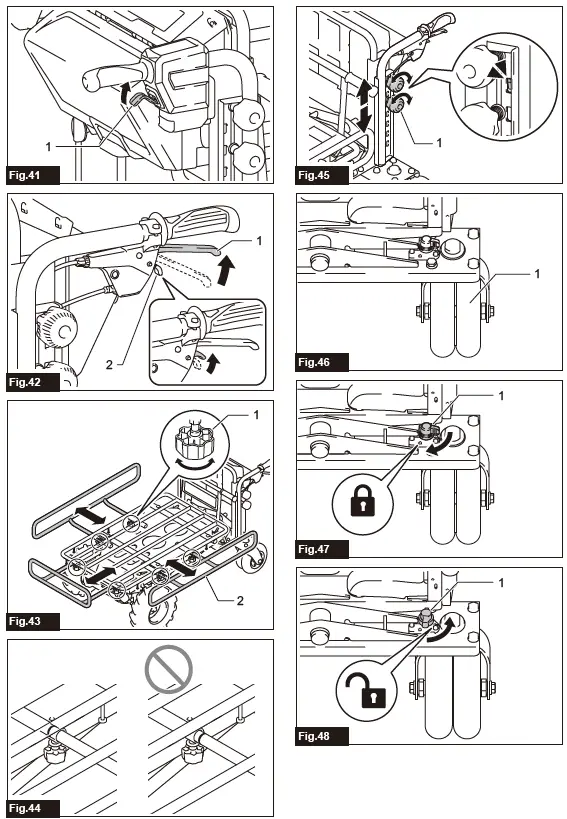 1

Fig.41

1

2

Fig.42

1

2

Fig.43

Fig.44

1

Fig.45

1

Fig.46

1

Fig.47

1

Fig.48