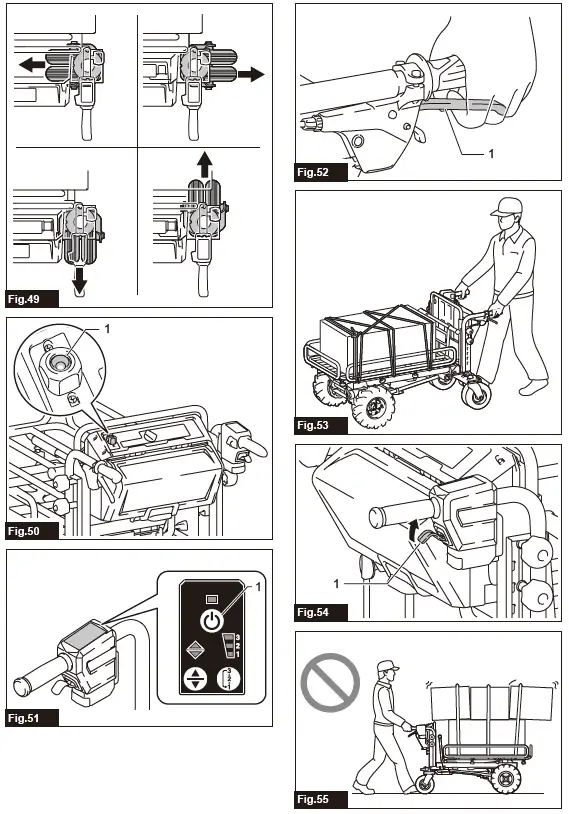 Fig.49

1

Fig.50

1

3
2
1

3
2
1

Fig.51

1

Fig.52

Fig.53

1

Fig.54

Fig.55