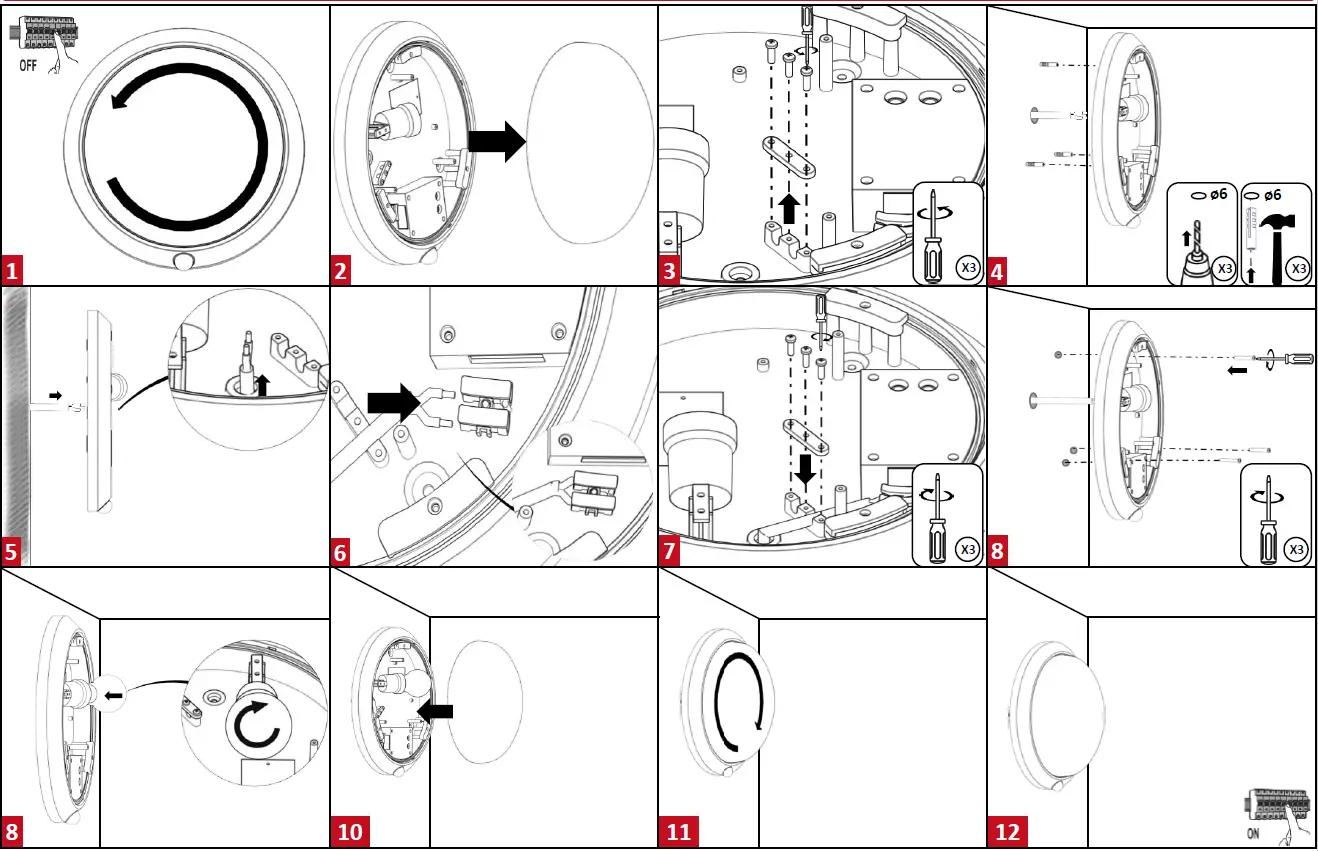 OFF
1
2
X3
3
ø6
X3
ø6
X3
4
5
6
X3
7
X3
8
8
10
11
ON
12