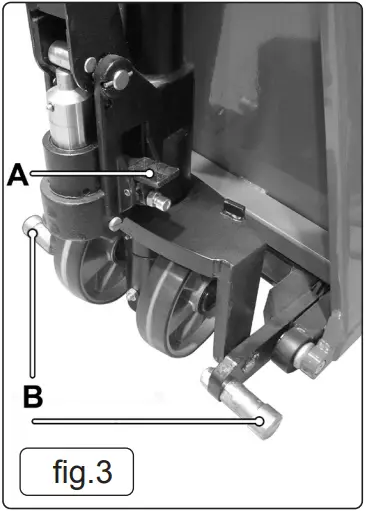 A
B
fig.3