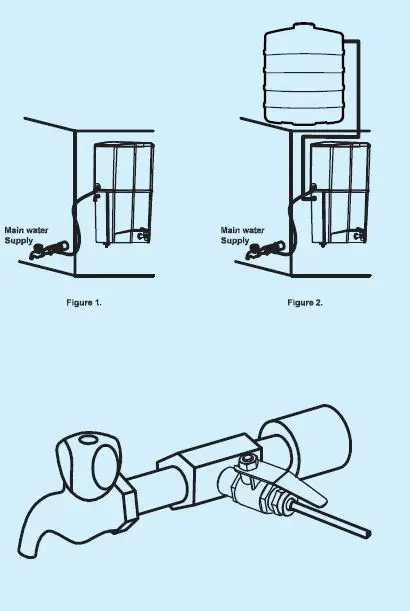 Main water Supply

Figure 1.

Main water Supply

Figure 2.