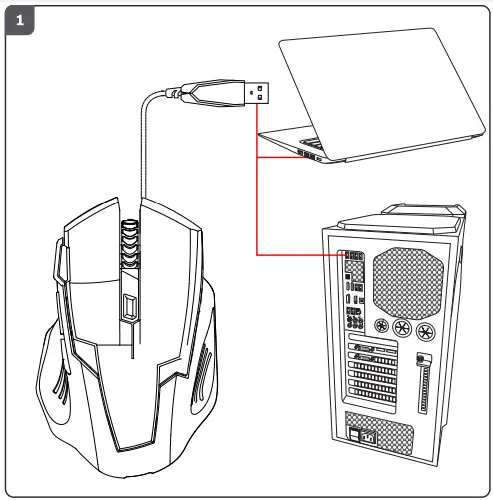 1