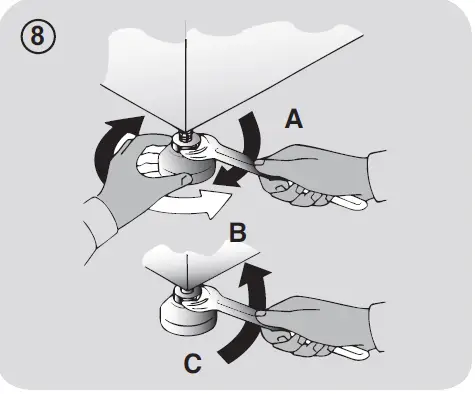 ⑧
A
B
C