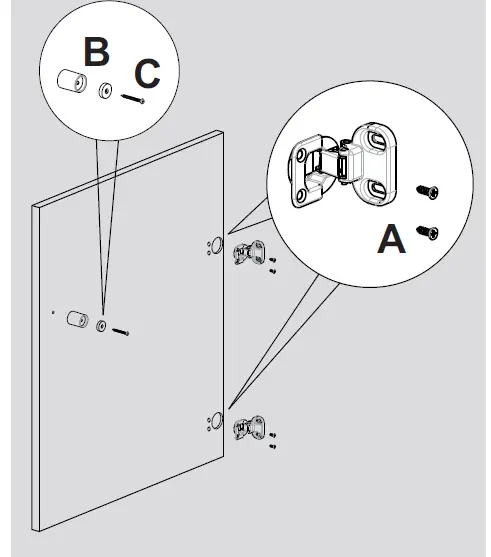 B
C
A