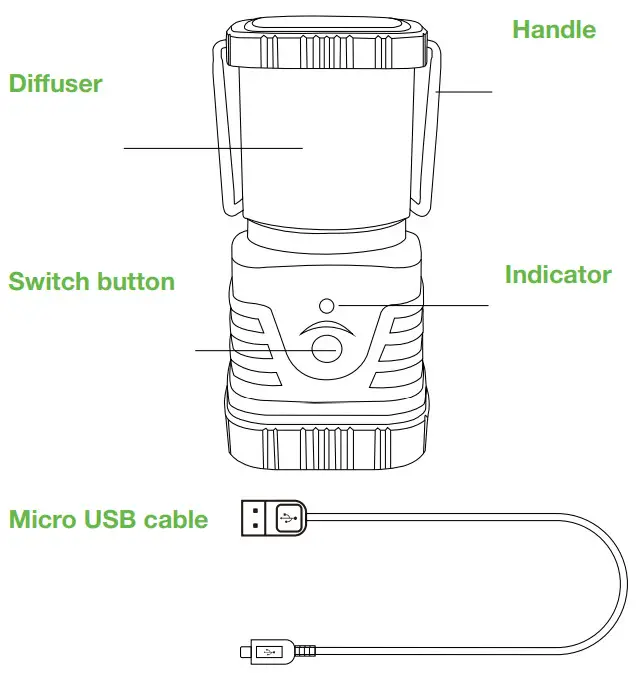 Handle

Diffuser

Switch button

Indicator

Micro USB cable