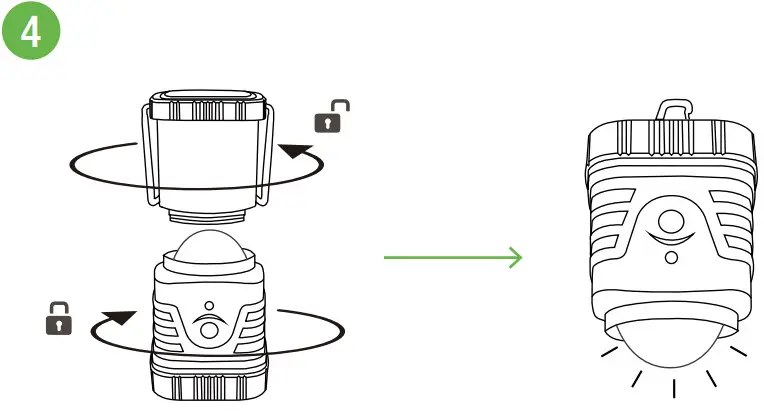 4