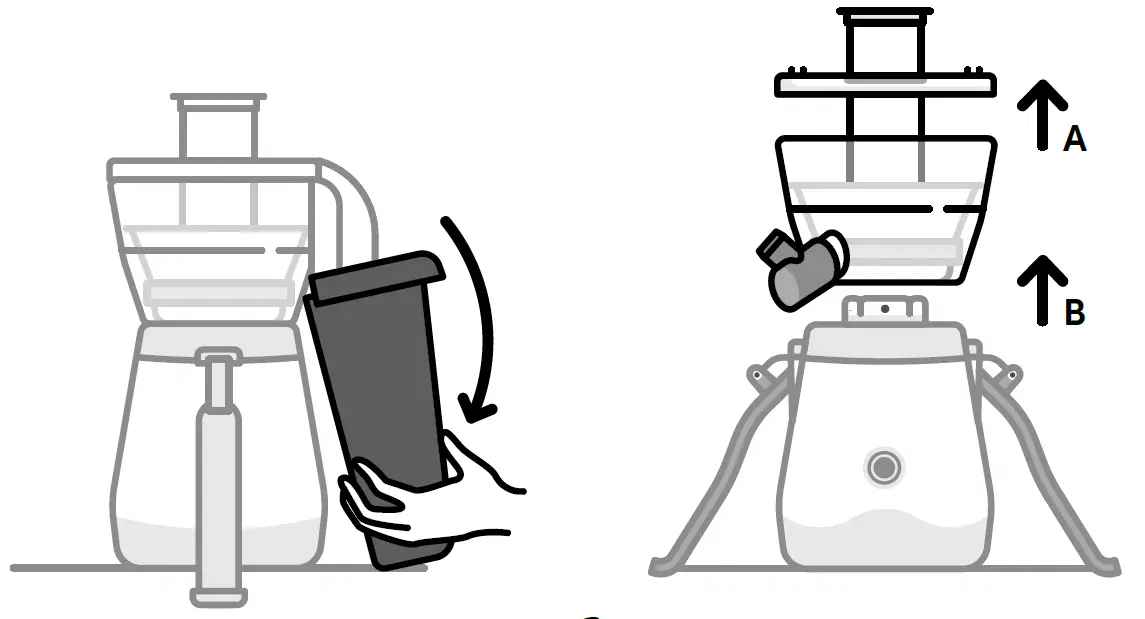 A
B