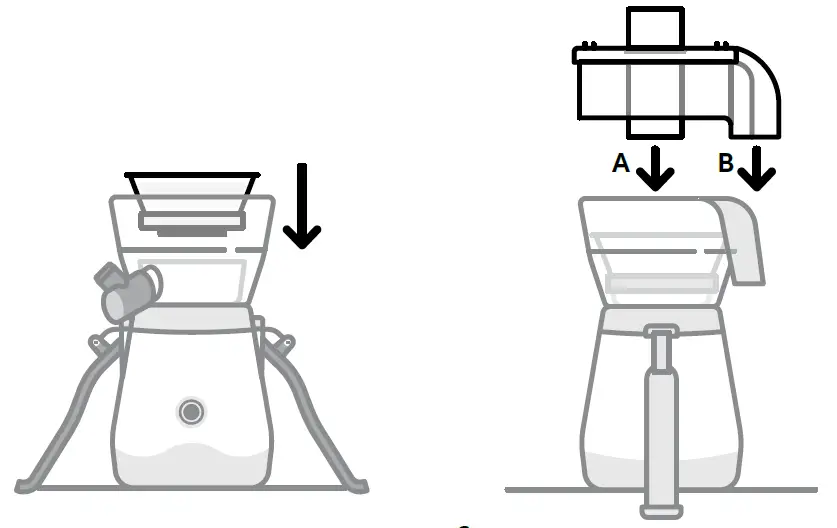 A
B