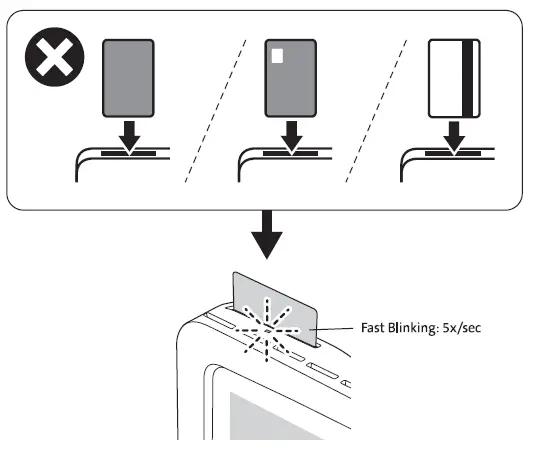 Fast Blinking: 5x/sec