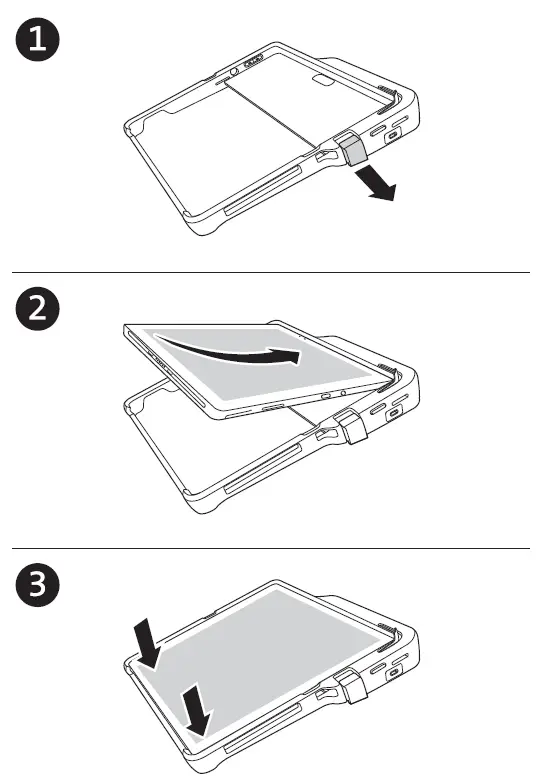 1

2

3