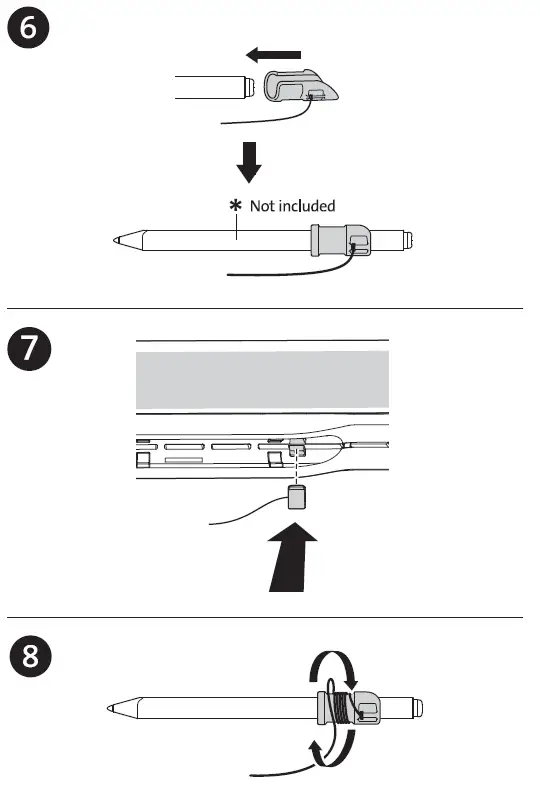 6

* Not included

7

8