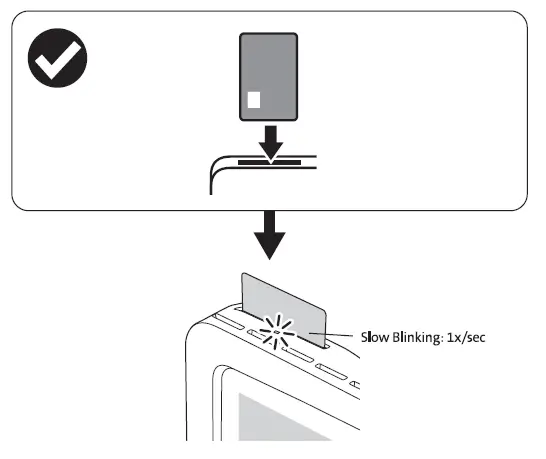 Slow Blinking: 1x/sec