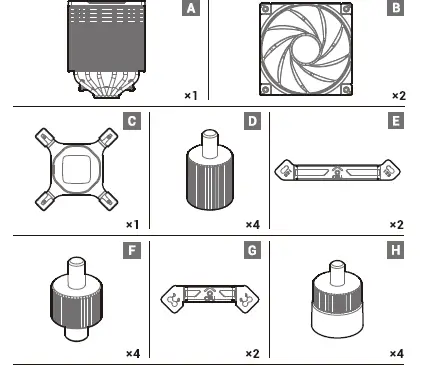 A
×1

B
×2

C
×1

D
×4

E
×2

F
×4

G
×2

H
×4