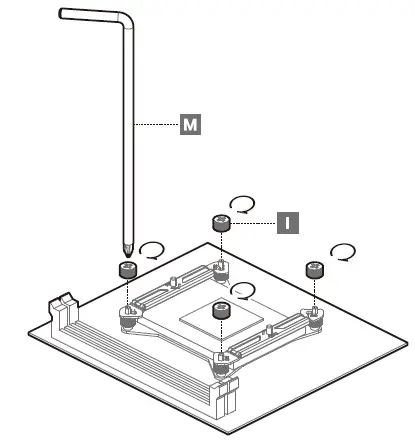 M

I