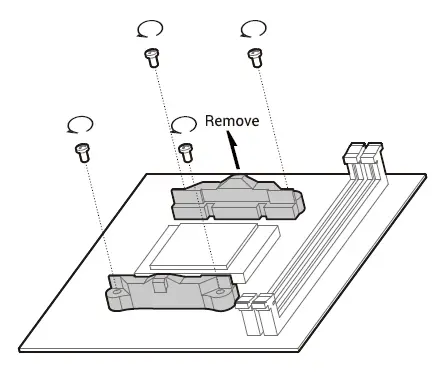 Remove