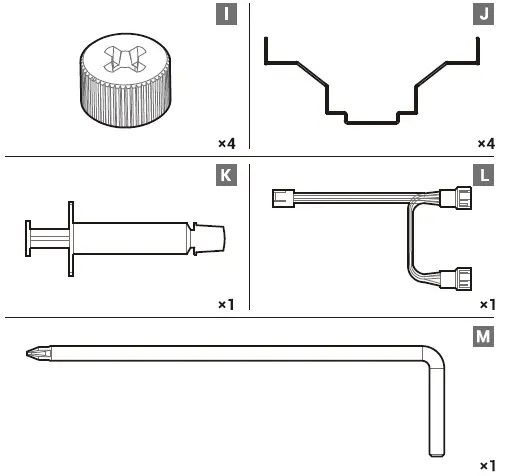 I

×4

J

×4

K

×1

L

×1

M

×1