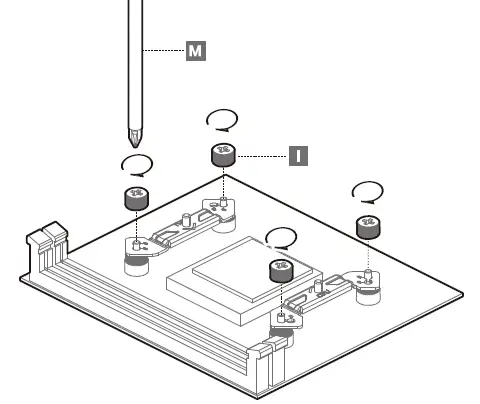 M

I