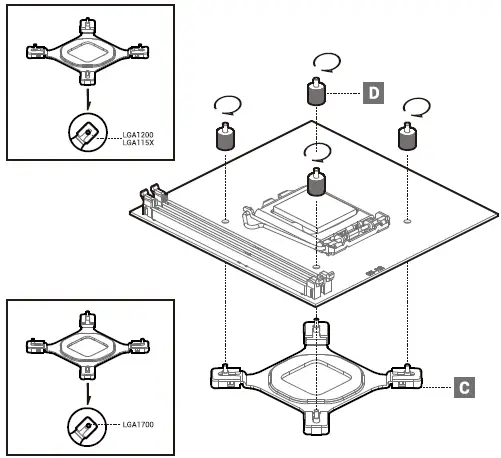 LGA1200
LGA115X

D

LGA1700

C