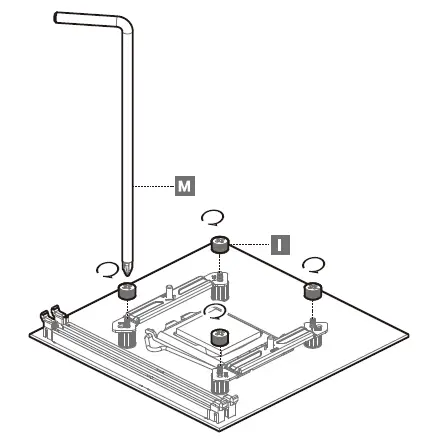 M

I