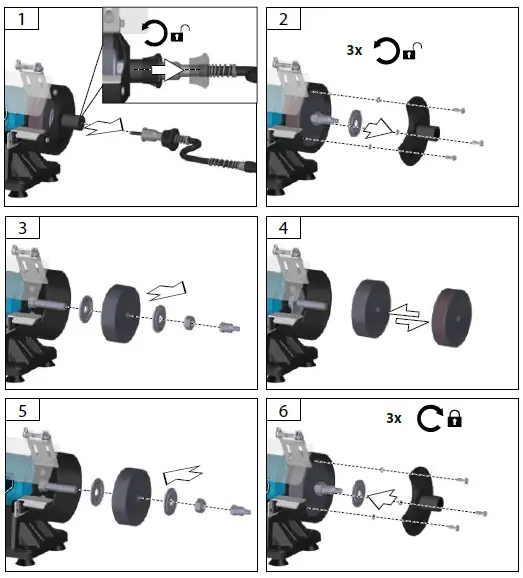 1

2

3x

3

4

5

6

3x