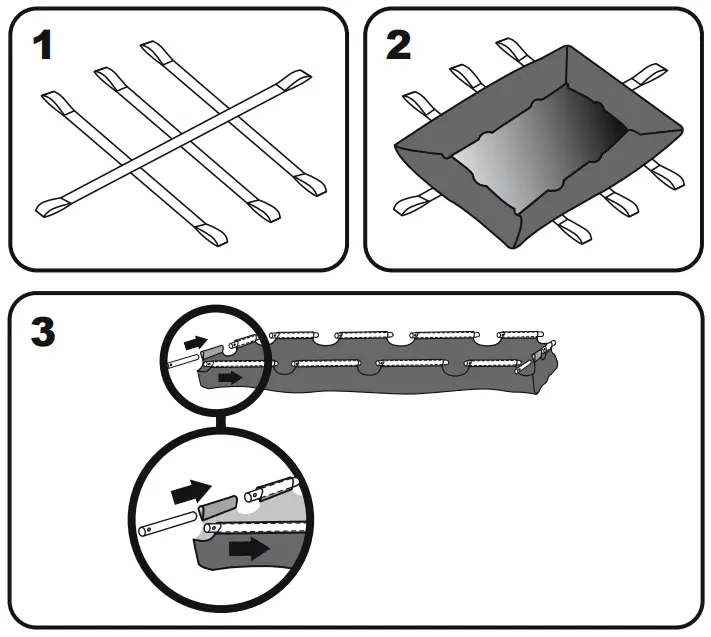 1

2

3