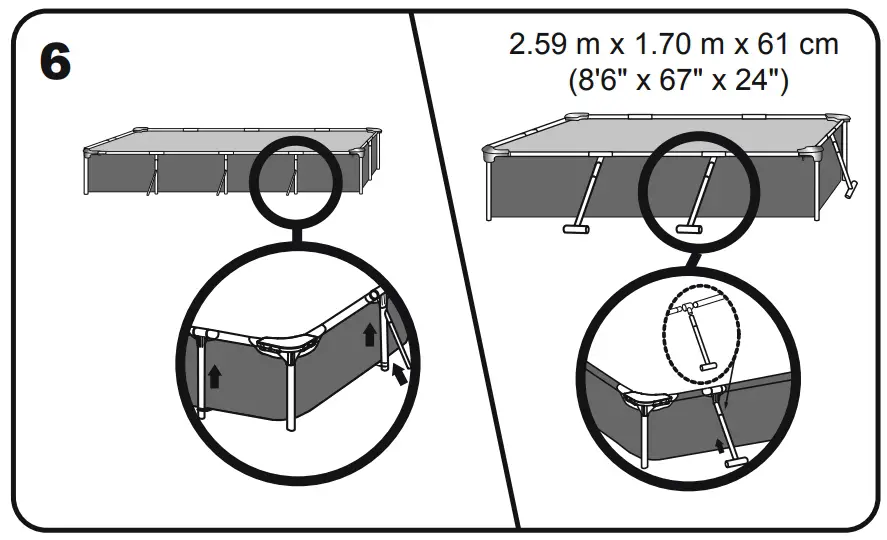 6

2.59 m x 1.70 m x 61 cm
(8'6" x 67" x 24")