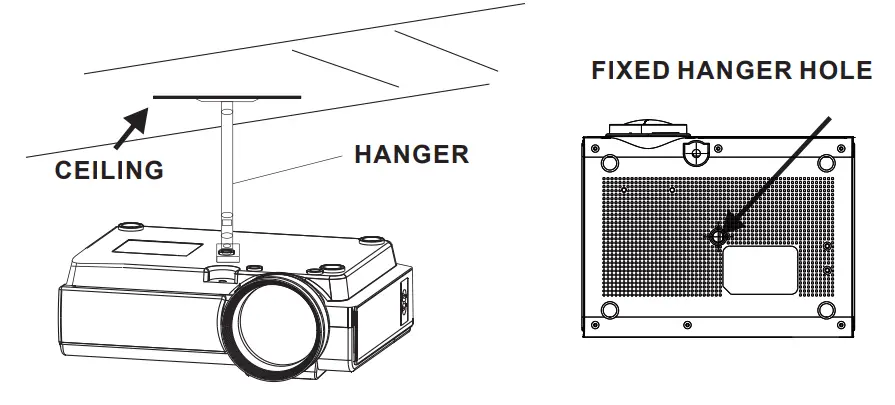 CEILING

HANGER

FIXED HANGER HOLE