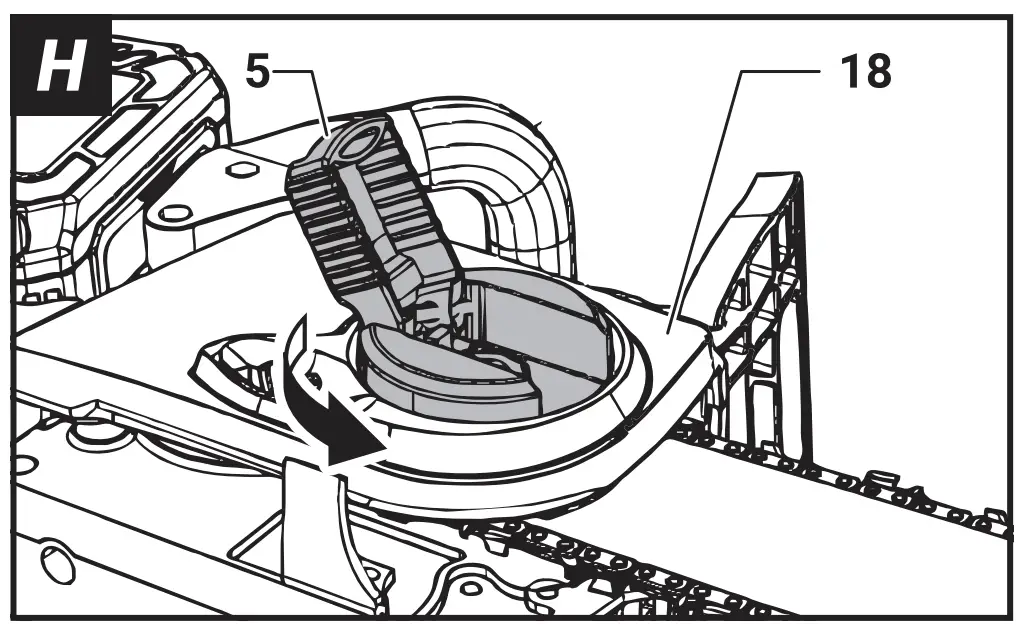 H
5
18