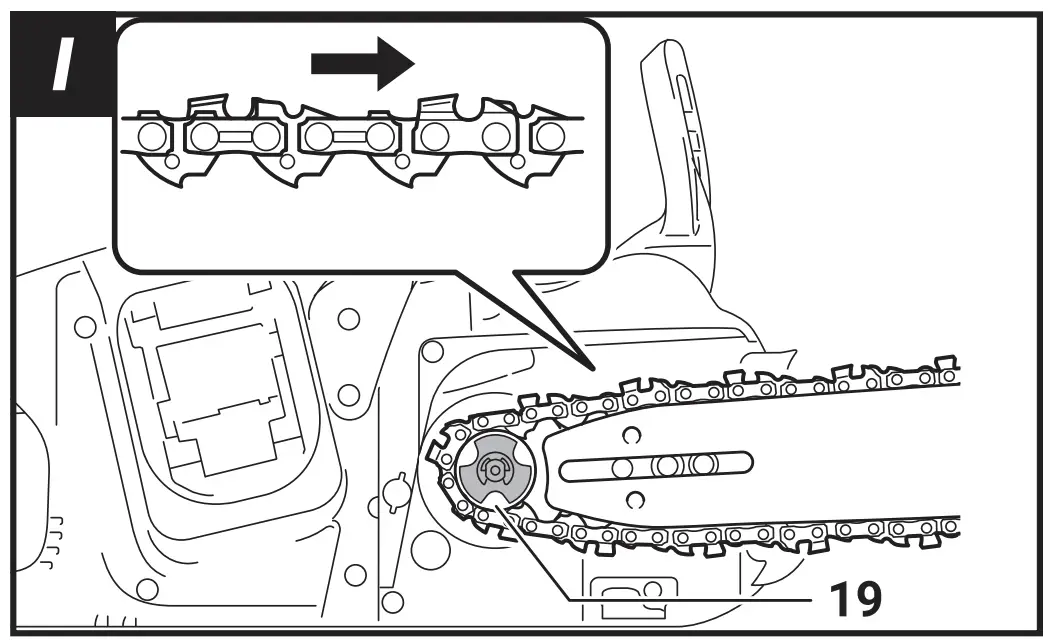 I

19